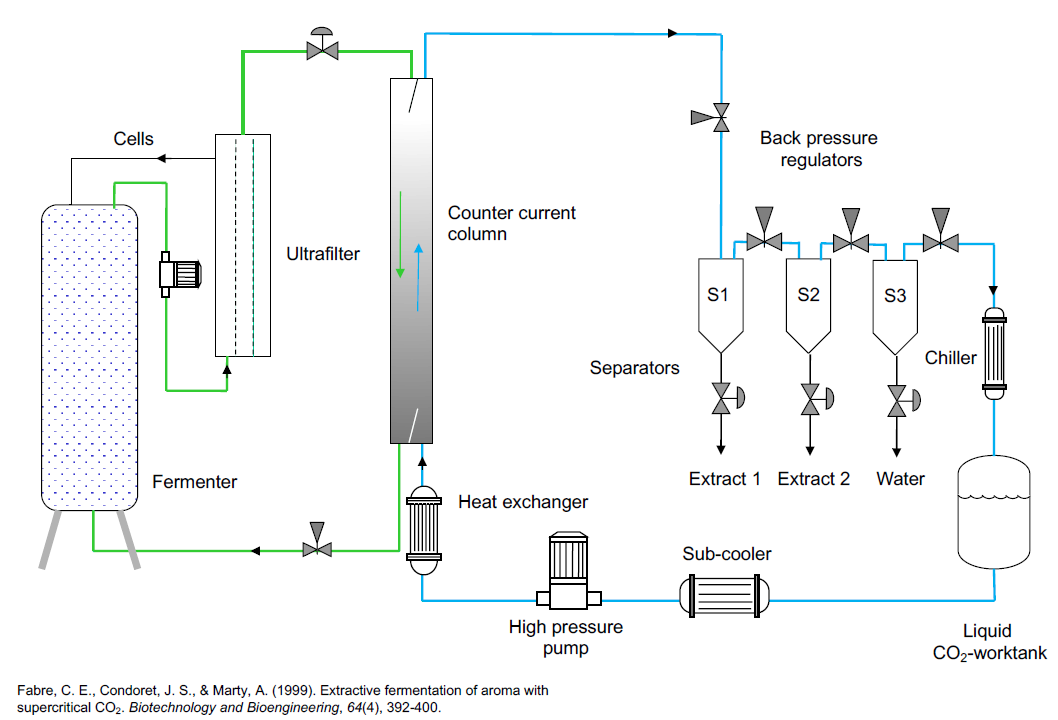 Cells

Ultrafilter

Counter current column

Back pressure regulators

S1

S2

S3

Separators

Chiller

Extract 1

Extract 2

Water

Fermenter

Heat exchanger

Sub-cooler

High pressure pump

Liquid $CO_2$-worktank

Fabre, C. E., Condoret, J. S., & Marty, A. (1999). Extractive fermentation of aroma with supercritical $CO_2$. Biotechnology and Bioengineering, 64(4), 392-400.